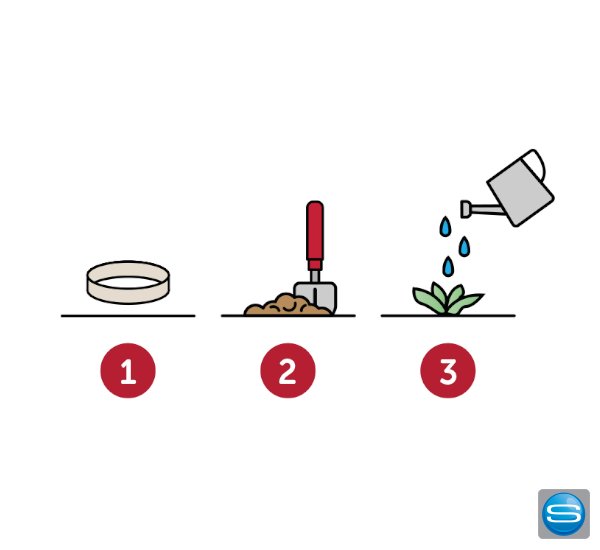 1

2

3